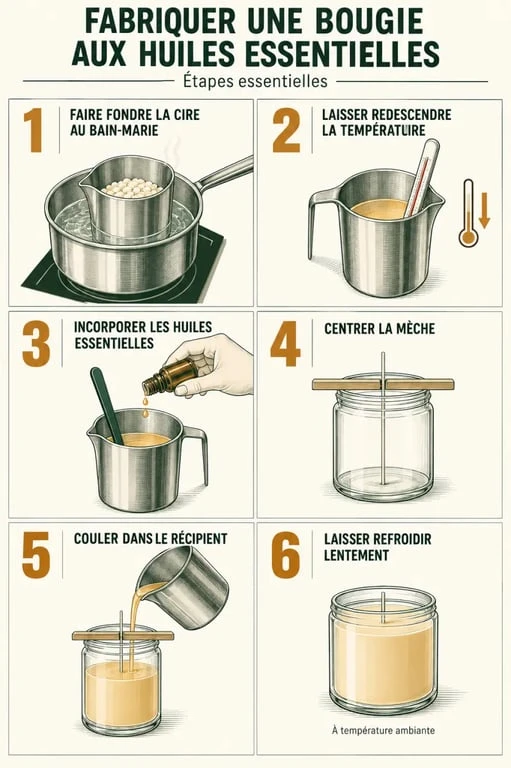 FABRIQUER UNE BOUGIE AUX HUILES ESSENTIELLES

Étapes essentielles

1 FAIRE FONDRE LA CIRE AU BAIN-MARIE

2 LAISSER REDESCENDRE LA TEMPÉRATURE

3 INCORPORER LES HUILES ESSENTIELLES

4 CENTRER LA MÈCHE

5 COULER DANS LE RÉCIPIENT

6 LAISSER REFROIDIR LENTEMENT

À température ambiante